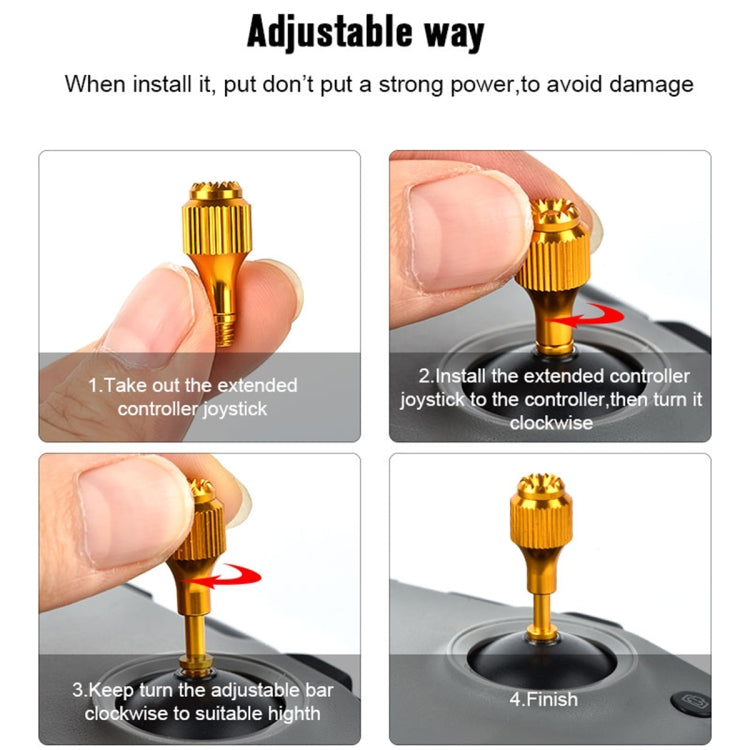 Adjustable way

When install it, put don't put a strong power,to avoid damage

1.Take out the extended controller joystick

2.Install the extended controller joystick to the controller,then turn it clockwise

3.Keep turn the adjustable bar clockwise to suitable highth

4.Finish