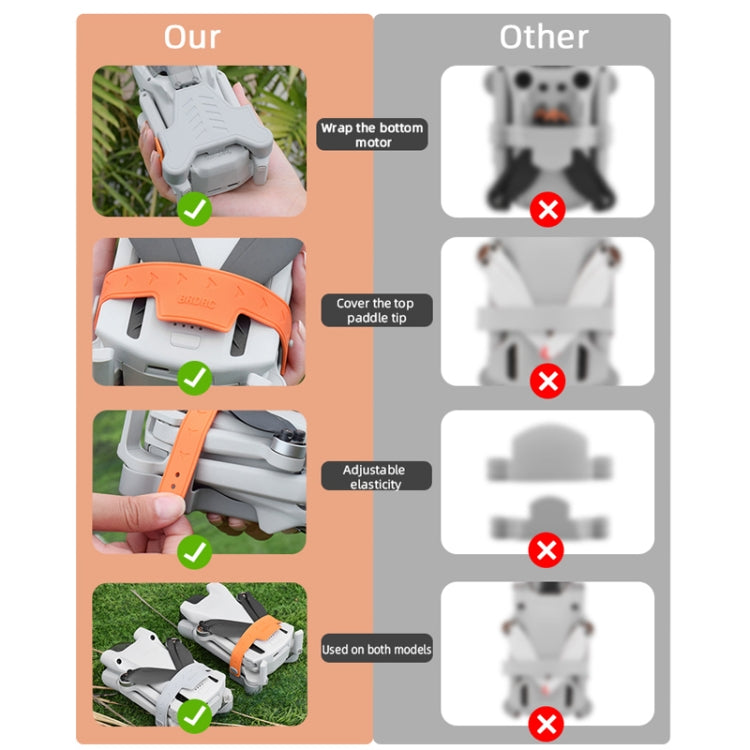 Our

Other

Wrap the bottom motor

BRDRC

Cover the top paddle tip

Adjustable elasticity

Used on both models