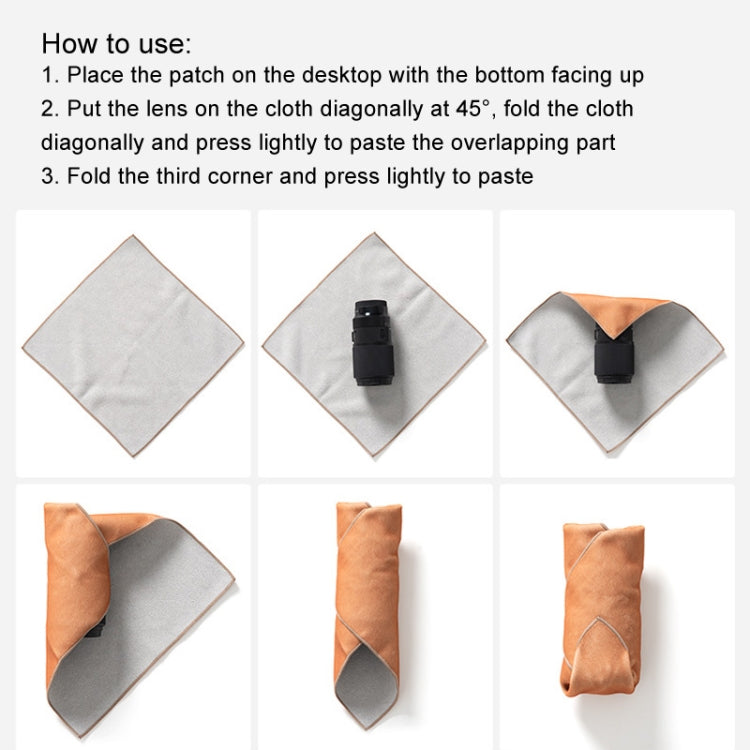 How to use:
1. Place the patch on the desktop with the bottom facing up
2. Put the lens on the cloth diagonally at 45°, fold the cloth diagonally and press lightly to paste the overlapping part
3. Fold the third corner and press lightly to paste