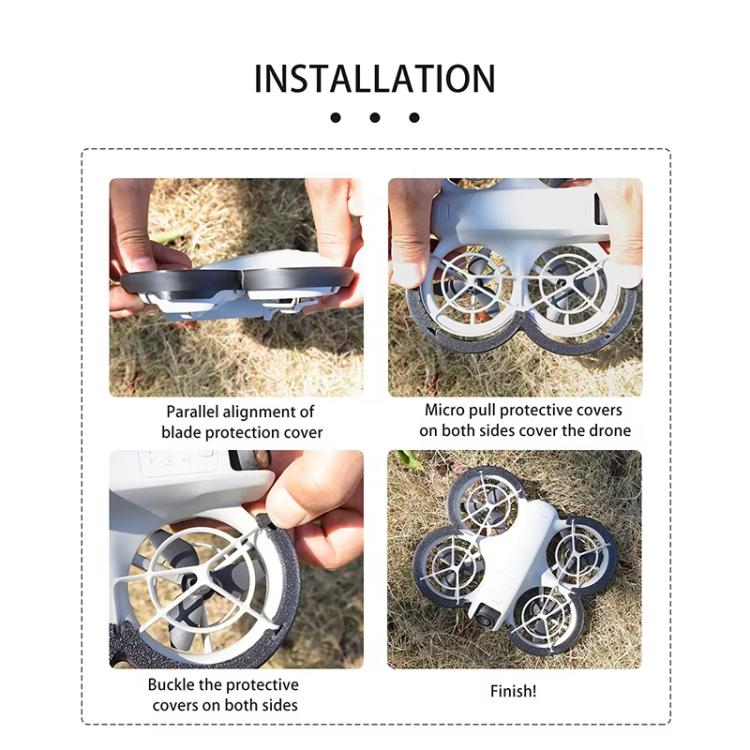 INSTALLATION

Parallel alignment of blade protection cover

Micro pull protective covers on both sides cover the drone

Buckle the protective covers on both sides

Finish!