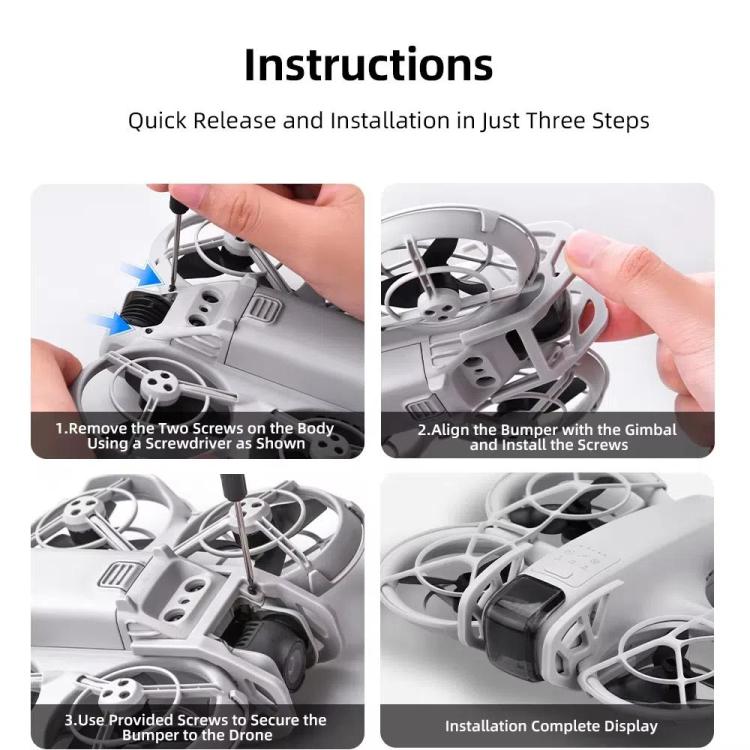 Instructions

Quick Release and Installation in Just Three Steps

1.Remove the Two Screws on the Body Using a Screwdriver as Shown

2.Align the Bumper with the Gimbal and Install the Screws

3.Use Provided Screws to Secure the Bumper to the Drone

Installation Complete Display