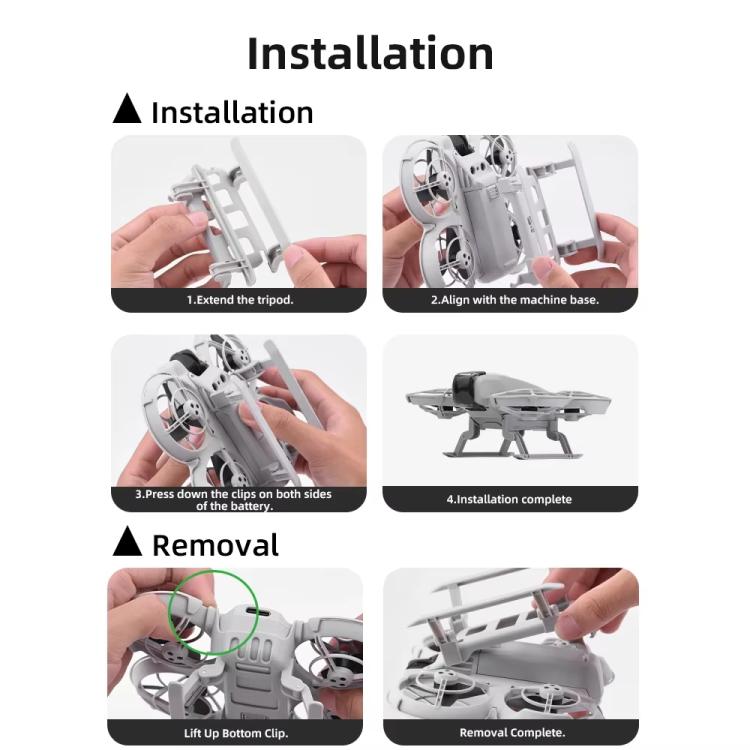 Installation

▲ Installation

1.Extend the tripod.

2.Align with the machine base.

3.Press down the clips on both sides of the battery.

4.Installation complete

▲ Removal

Lift Up Bottom Clip.

Removal Complete.