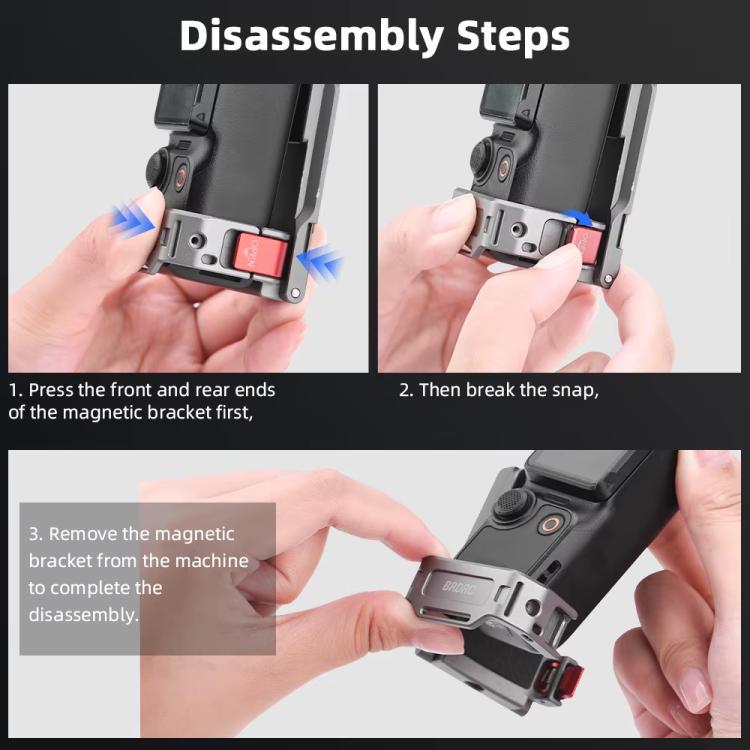 Disassembly Steps

OPEN

1. Press the front and rear ends of the magnetic bracket first,

2. Then break the snap,

3. Remove the magnetic bracket from the machine to complete the disassembly.

BRDRC