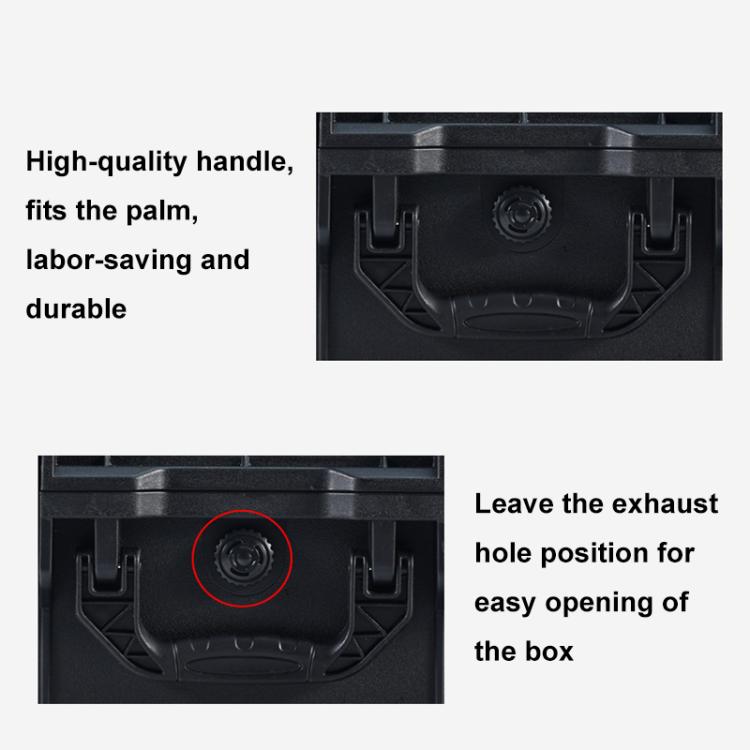 High-quality handle, fits the palm, labor-saving and durable

Leave the exhaust hole position for easy opening of the box