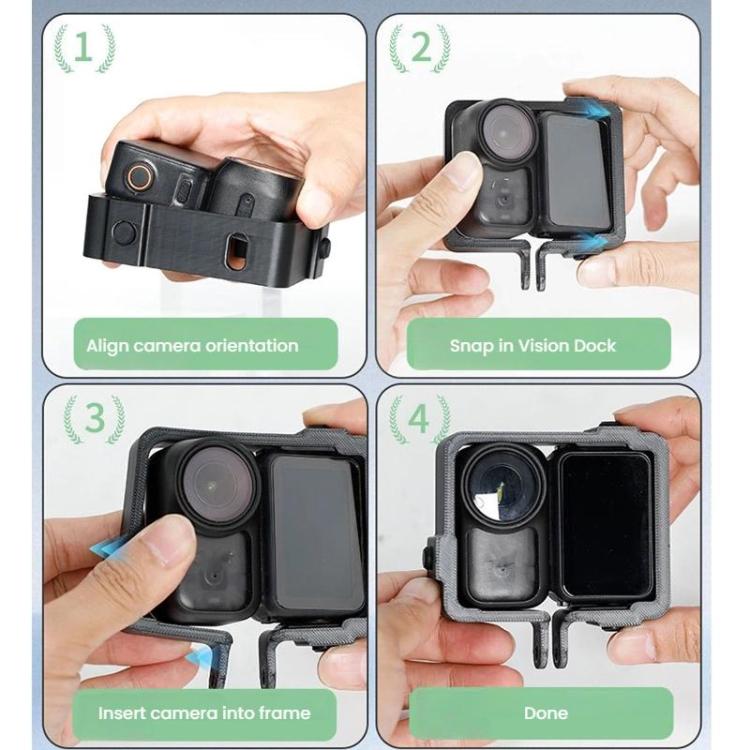 1

Align camera orientation

2

Snap in Vision Dock

3

Insert camera into frame

4

Done