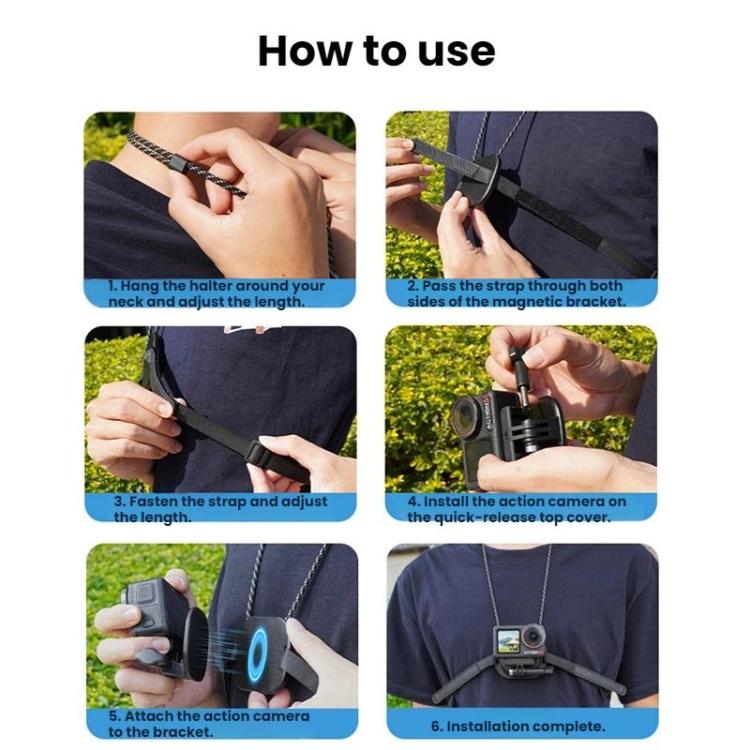 How to use

1. Hang the halter around your neck and adjust the length.

2. Pass the strap through both sides of the magnetic bracket.

3. Fasten the strap and adjust the length.

4. Install the action camera on the quick-release top cover.

5. Attach the action camera to the bracket.

6. Installation complete.