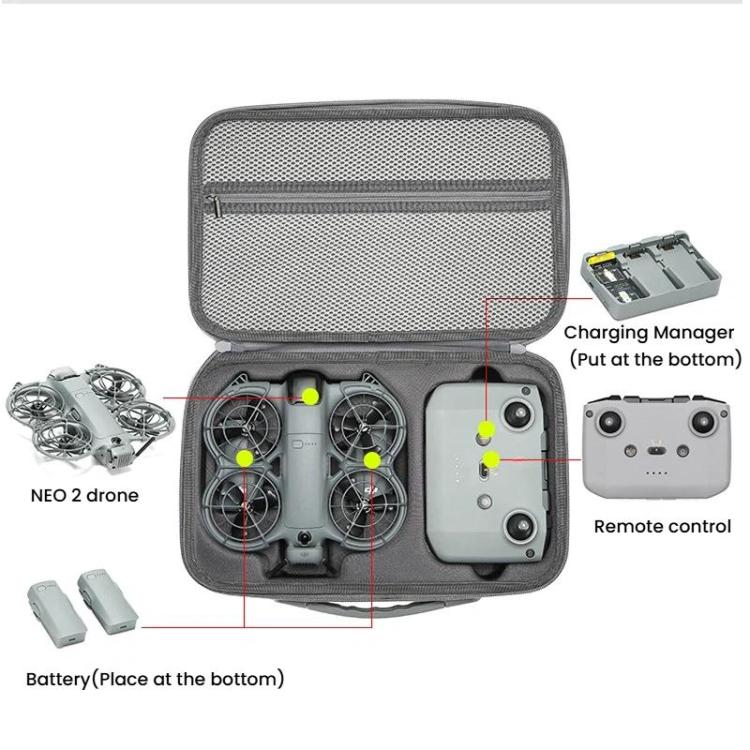 Charging Manager
(Put at the bottom)

NEO 2 drone

Remote control

Battery(Place at the bottom)