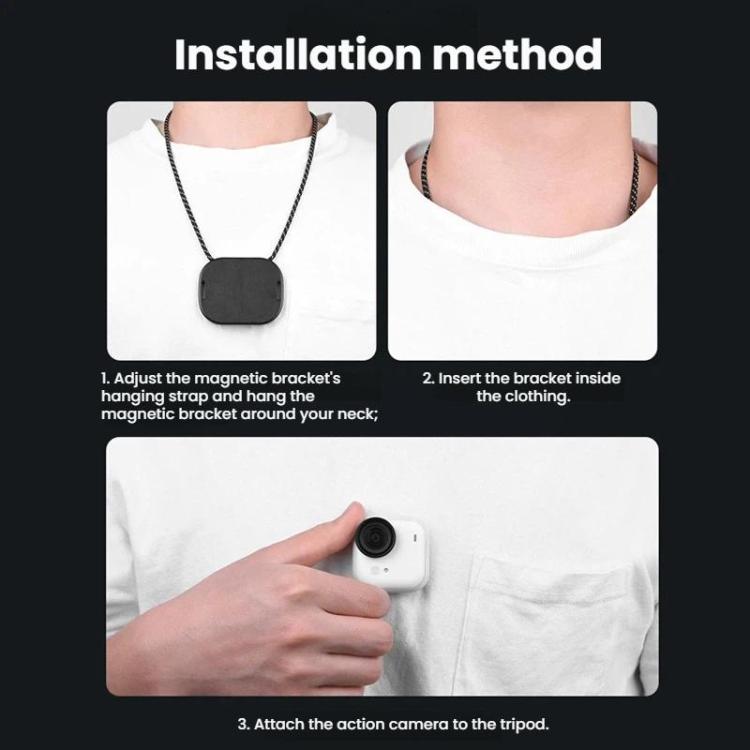 Installation method

1. Adjust the magnetic bracket's hanging strap and hang the magnetic bracket around your neck;

2. Insert the bracket inside the clothing.

3. Attach the action camera to the tripod.