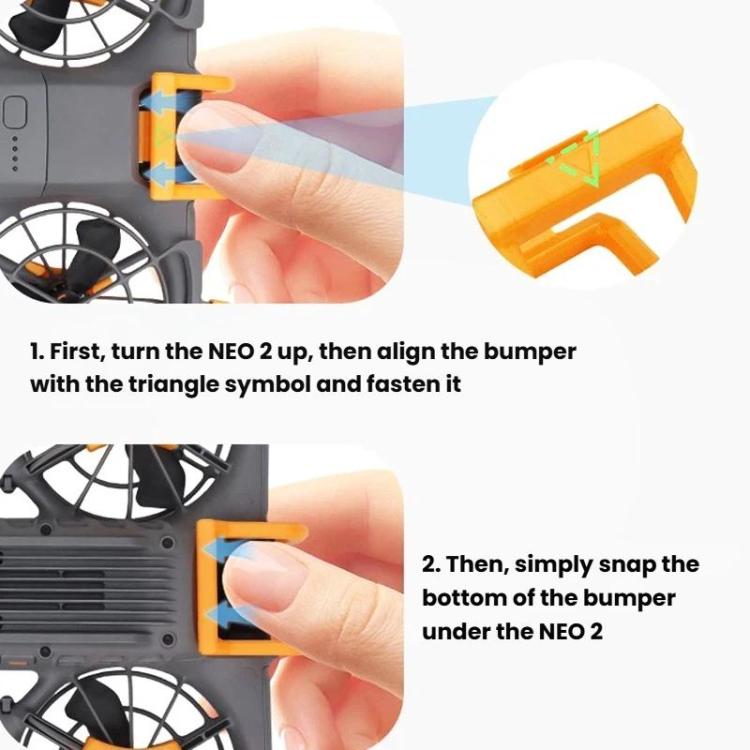 1. First, turn the NEO 2 up, then align the bumper with the triangle symbol and fasten it

2. Then, simply snap the bottom of the bumper under the NEO 2