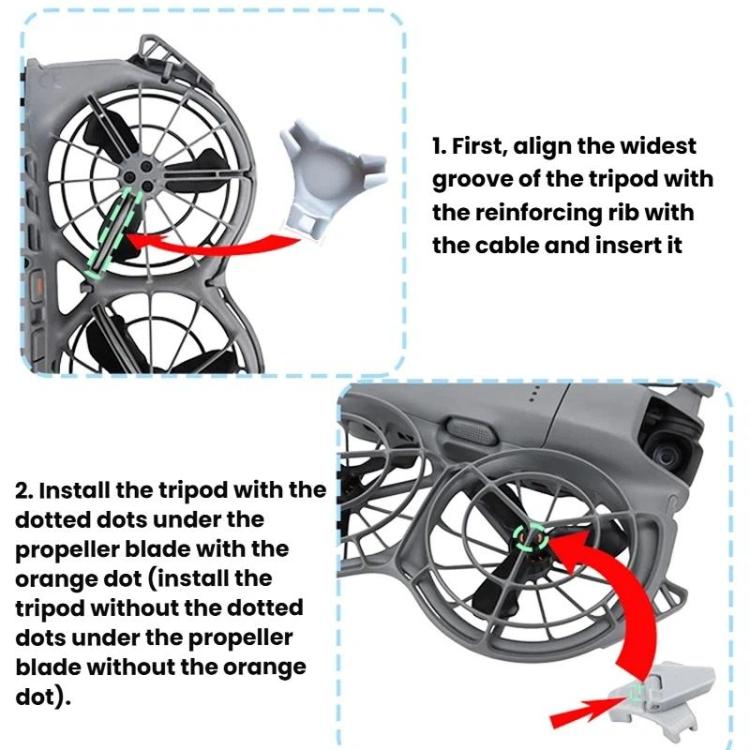 1. First, align the widest groove of the tripod with the reinforcing rib with the cable and insert it

2. Install the tripod with the dotted dots under the propeller blade with the orange dot (install the tripod without the dotted dots under the propeller blade without the orange dot).